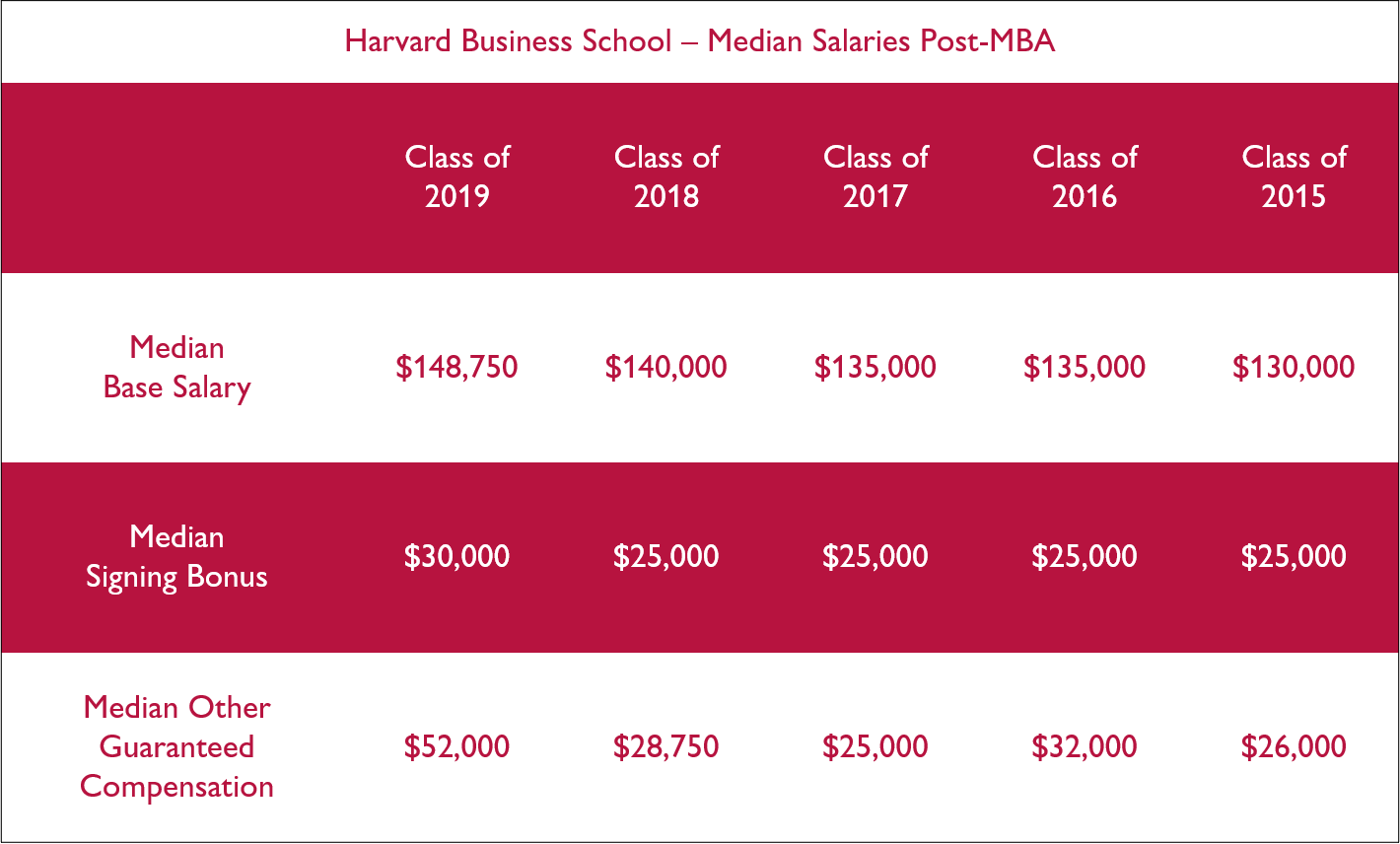 Harvard Business School – Median Salaries Post-MBA

| | Class of 2019 | Class of 2018 | Class of 2017 | Class of 2016 | Class of 2015 |
|---|---|---|---|---|---|
| Median Base Salary | \$148,750 | \$140,000 | \$135,000 | \$135,000 | \$130,000 |
| Median Signing Bonus | \$30,000 | \$25,000 | \$25,000 | \$25,000 | \$25,000 |
| Median Other Guaranteed Compensation | \$52,000 | \$28,750 | \$25,000 | \$32,000 | \$26,000 |